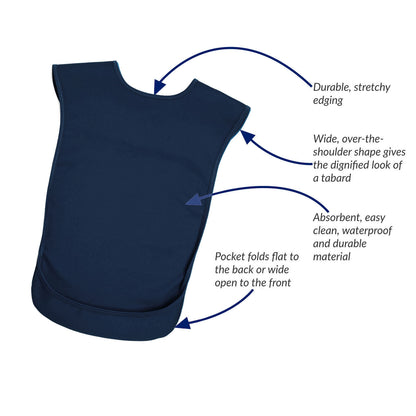 Durable, stretchy edging

Wide, over-the-shoulder shape gives the dignified look of a tabard

Absorbent, easy clean, waterproof and durable material

Pocket folds flat to the back or wide open to the front